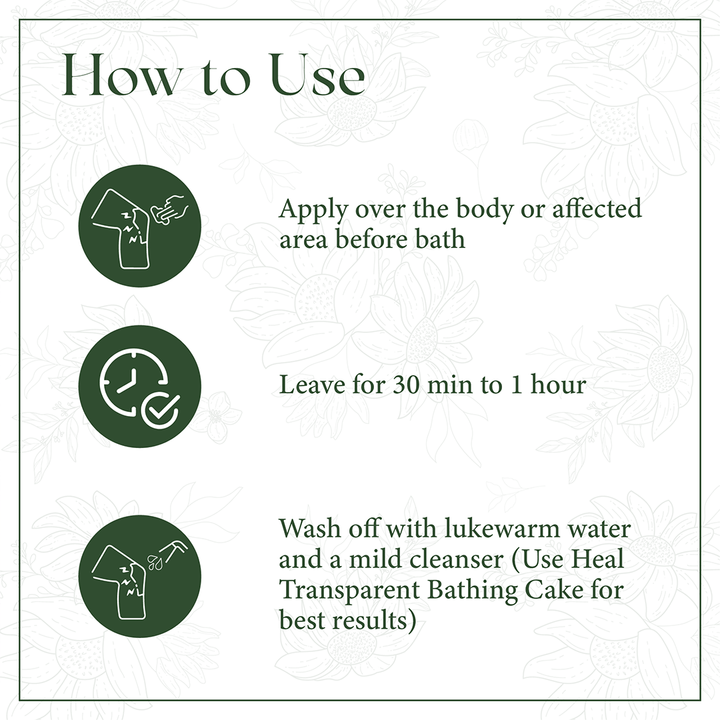 How to Use

Apply over the body or affected area before bath

Leave for 30 min to 1 hour

Wash off with lukewarm water and a mild cleanser (Use Heal Transparent Bathing Cake for best results)